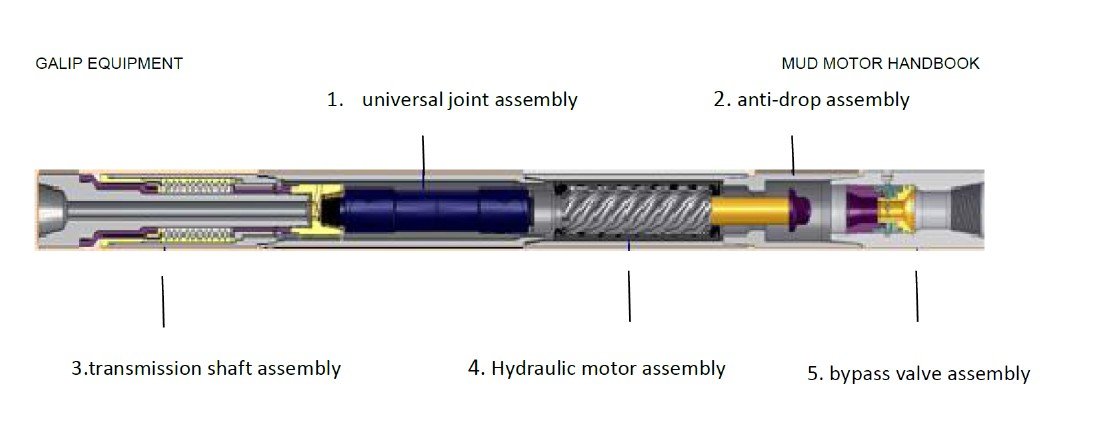 GALIP EQUIPMENT

MUD MOTOR HANDBOOK

1. universal joint assembly

2. anti-drop assembly

3.transmission shaft assembly

4. Hydraulic motor assembly

5. bypass valve assembly